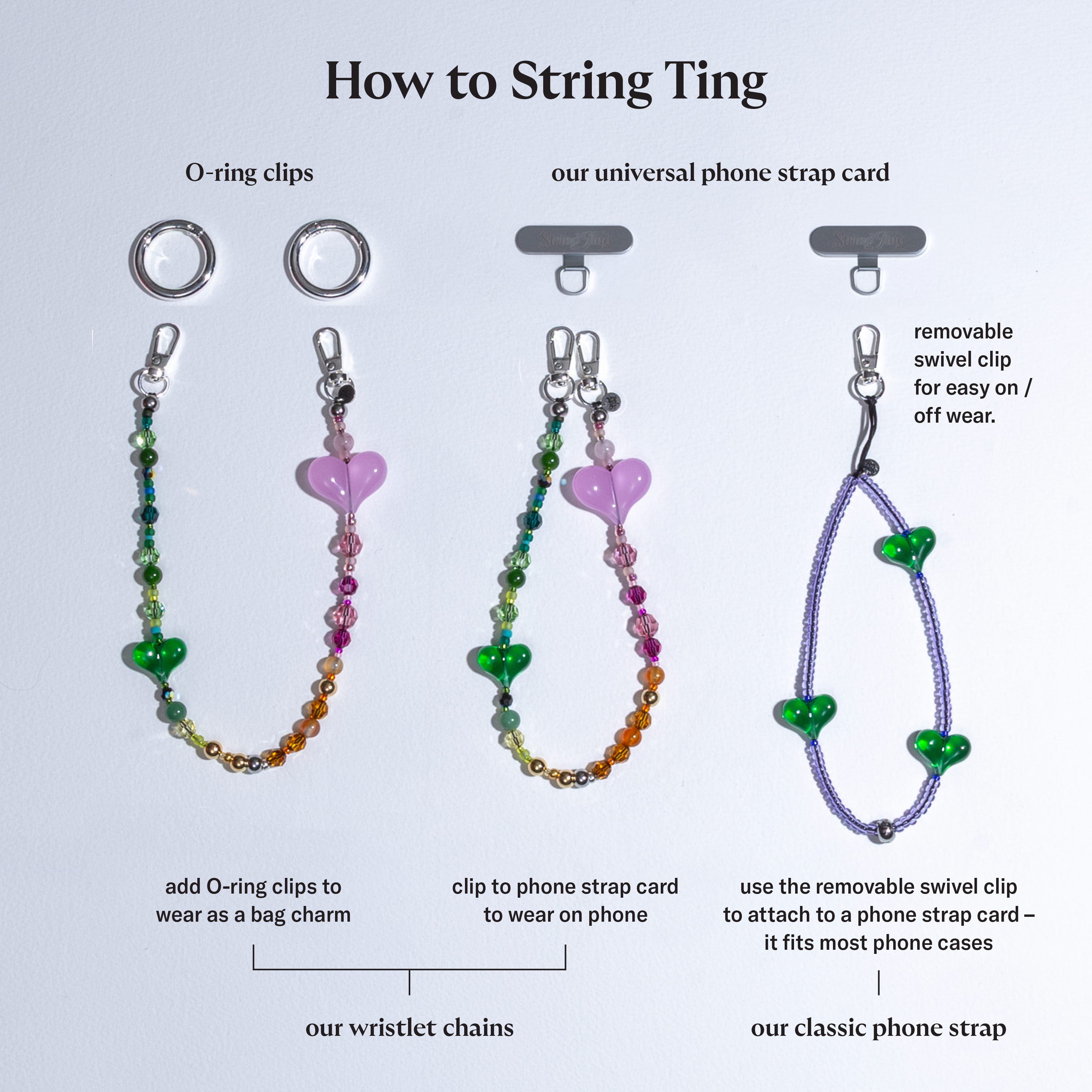 How to String Ting

O-ring clips

our universal phone strap card

String Ting

String Ting

removable swivel clip for easy on / off wear.

add O-ring clips to wear as a bag charm

clip to phone strap card to wear on phone

use the removable swivel clip to attach to a phone strap card – it fits most phone cases

our wristlet chains

our classic phone strap